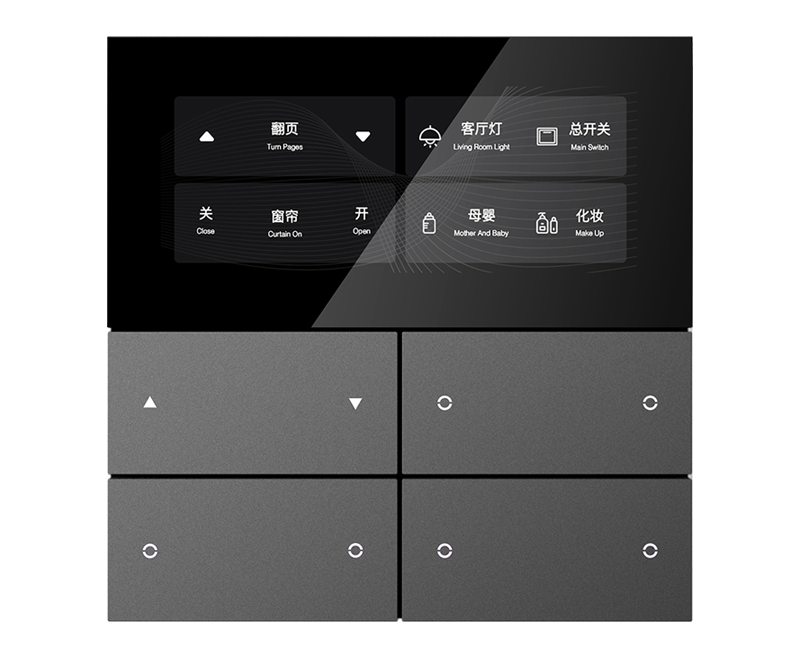 翻页
Turn Pages

客厅灯
Living Room Light

总开关
Main Switch

关
Close

窗帘
Curtain On

开
Open

母婴
Mother And Baby

化妆
Make Up